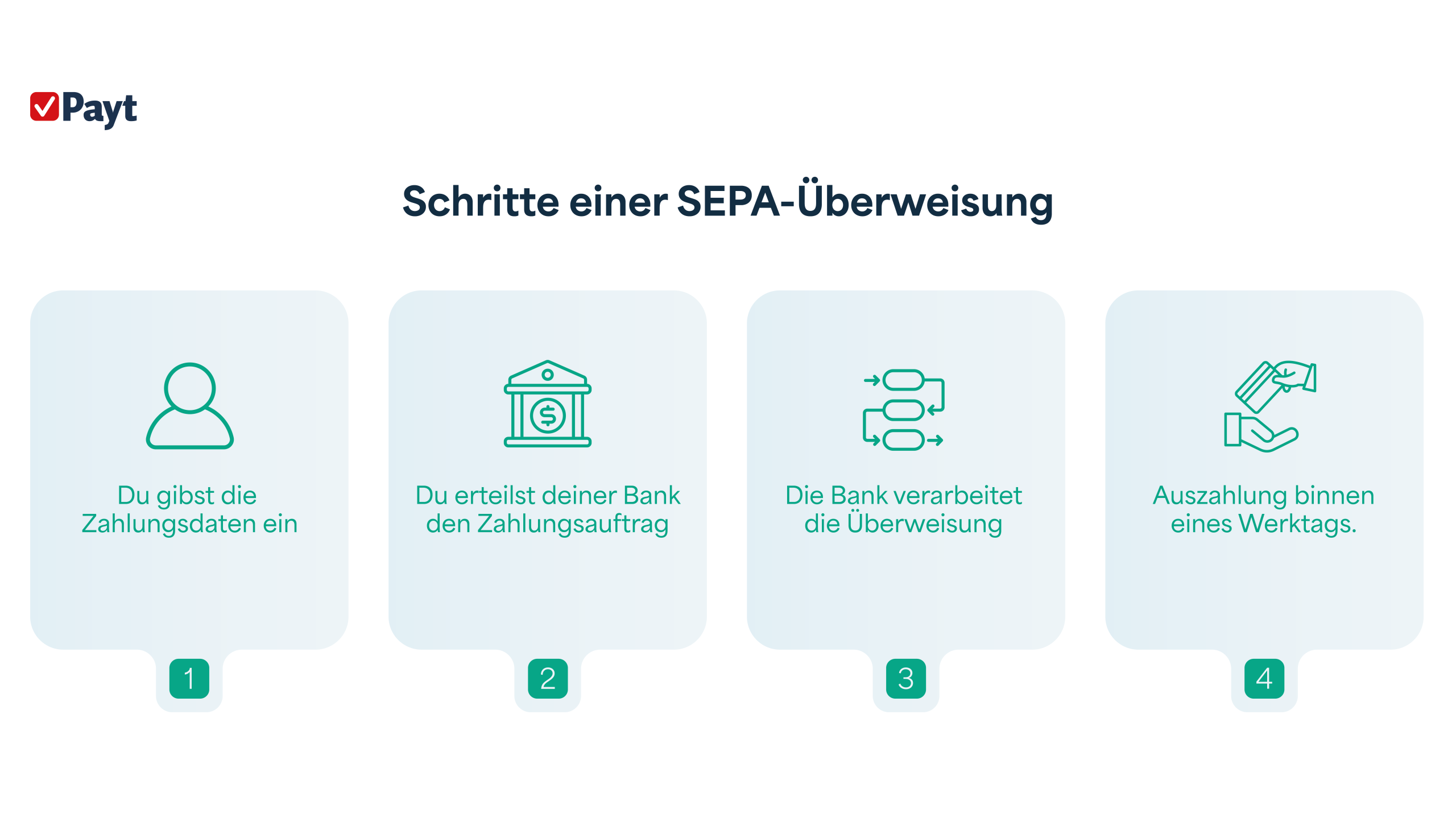 Payt

Schritte einer SEPA-Überweisung

Du gibst die Zahlungsdaten ein

1

Du erteilst deiner Bank den Zahlungsauftrag

2

Die Bank verarbeitet die Überweisung

3

Auszahlung binnen eines Werktags.

4