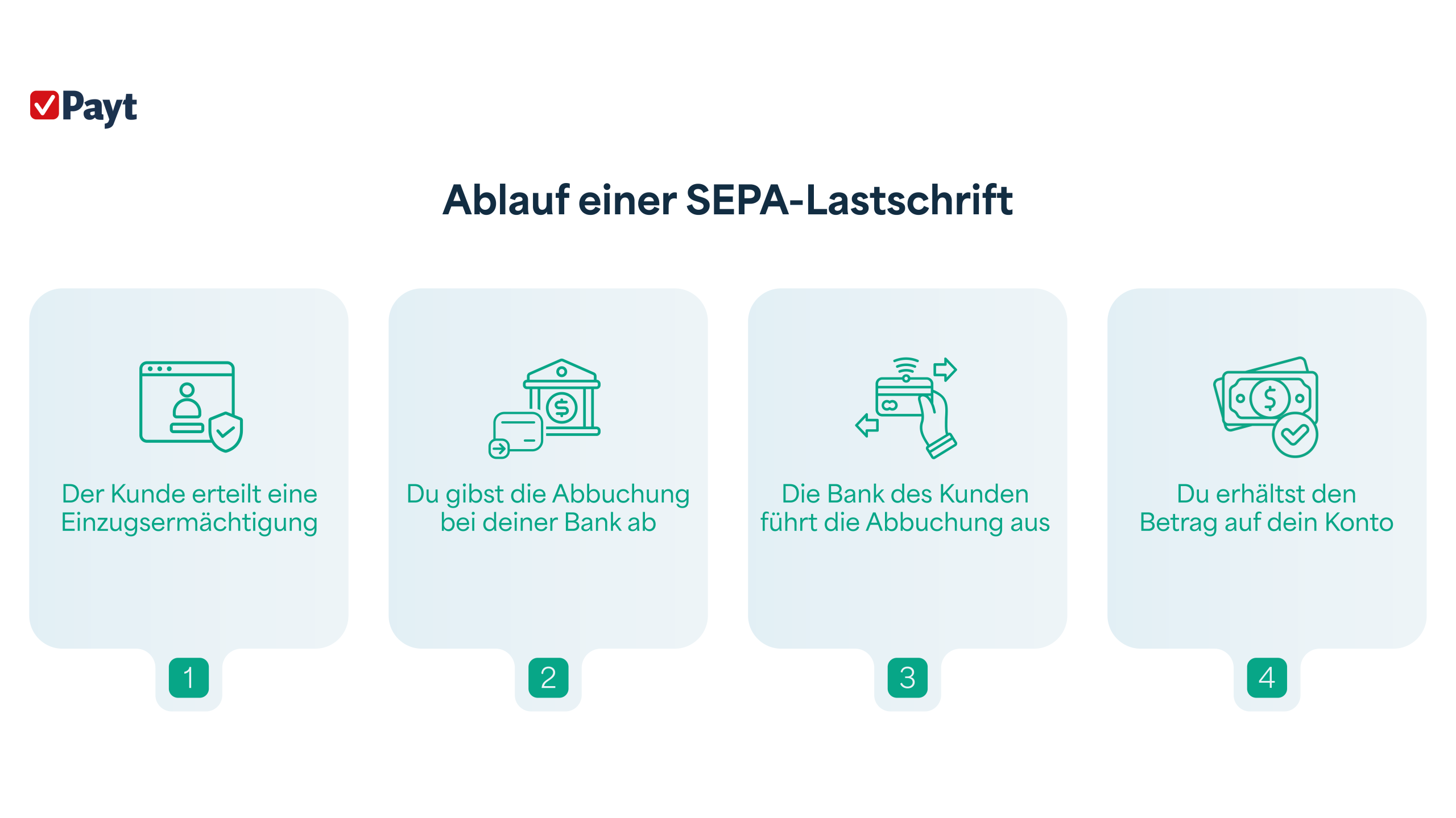 Payt

Ablauf einer SEPA-Lastschrift

Der Kunde erteilt eine Einzugsermächtigung

1

Du gibst die Abbuchung bei deiner Bank ab

2

Die Bank des Kunden führt die Abbuchung aus

3

Du erhältst den Betrag auf dein Konto

4