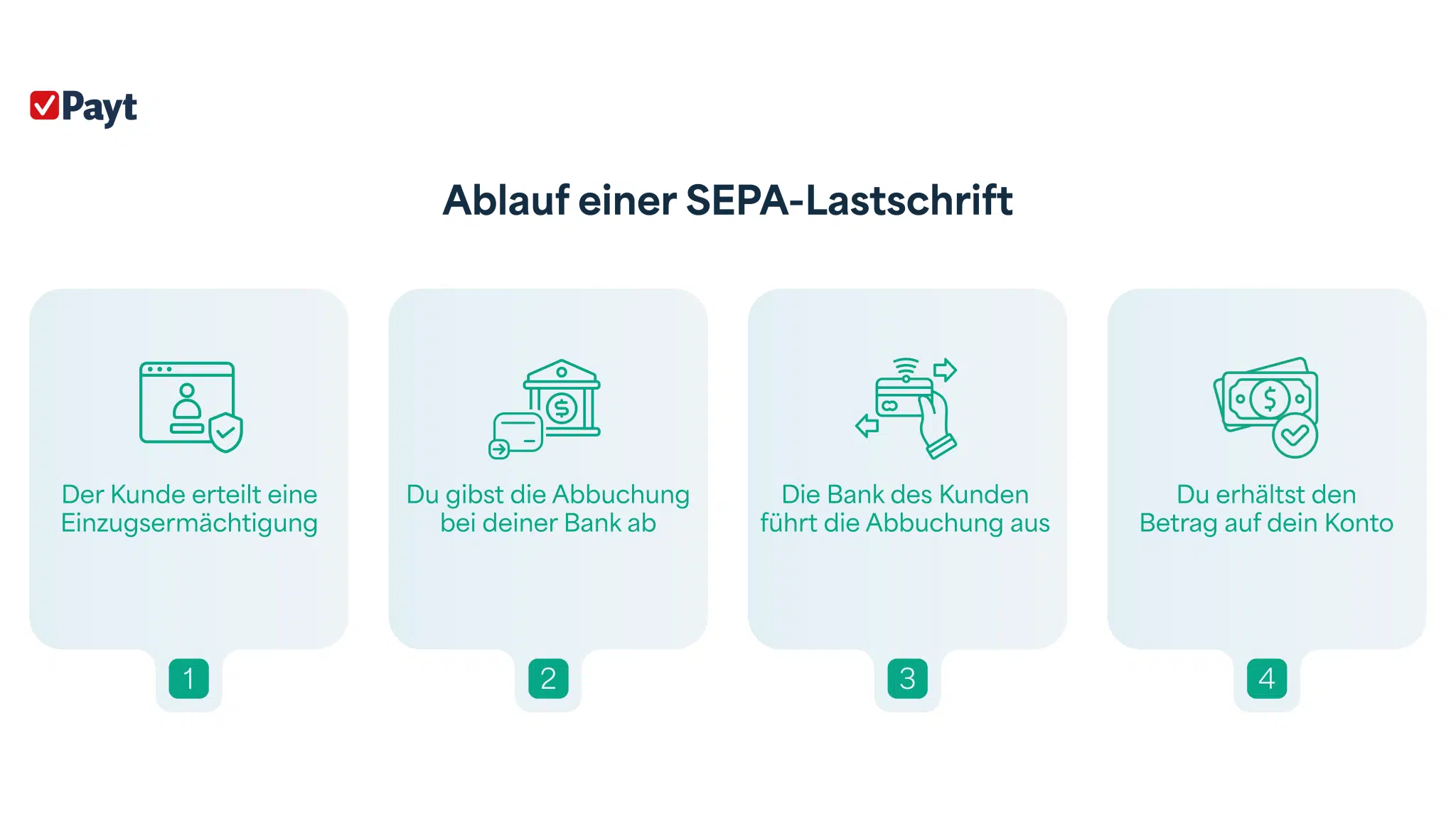 Payt

Ablauf einer SEPA-Lastschrift

Der Kunde erteilt eine Einzugsermächtigung

1

Du gibst die Abbuchung bei deiner Bank ab

2

Die Bank des Kunden führt die Abbuchung aus

3

Du erhältst den Betrag auf dein Konto

4